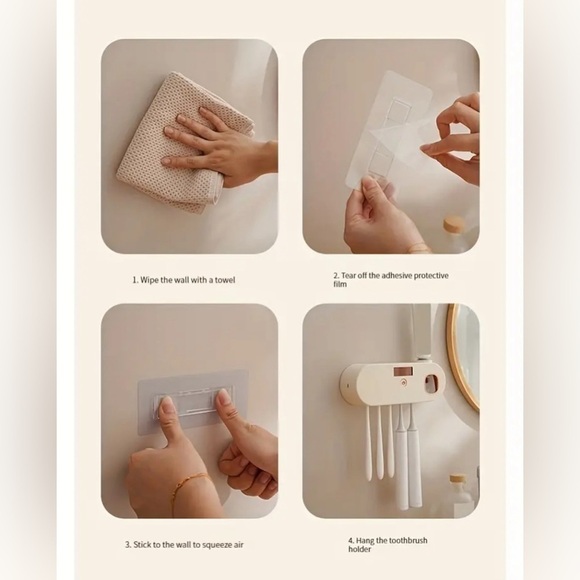 1. Wipe the wall with a towel

2. Tear off the adhesive protective film

3. Stick to the wall to squeeze air

4. Hang the toothbrush holder